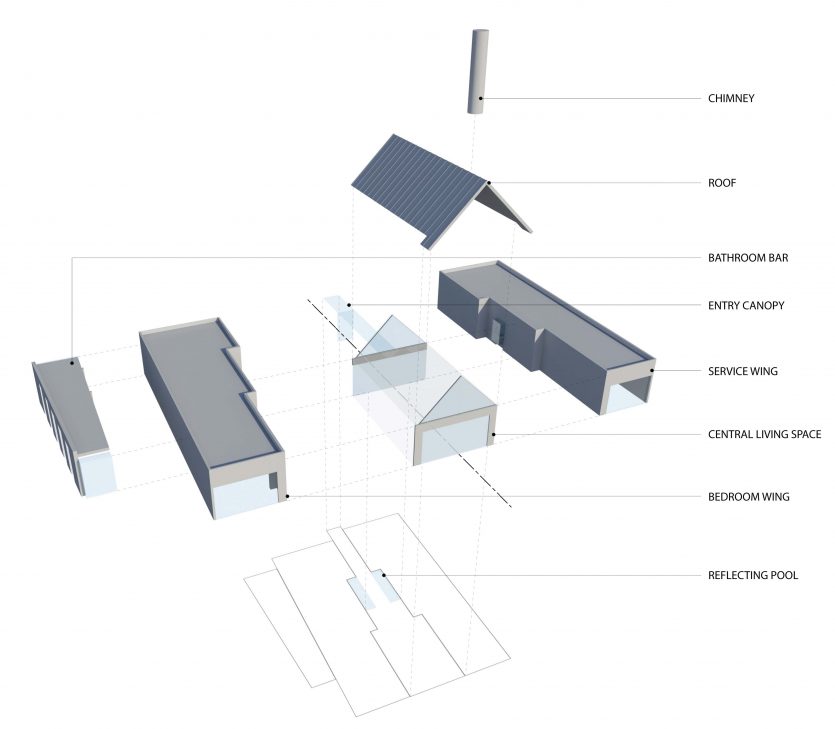 CHIMNEY

ROOF

BATHROOM BAR

ENTRY CANOPY

SERVICE WING

CENTRAL LIVING SPACE

BEDROOM WING

REFLECTING POOL